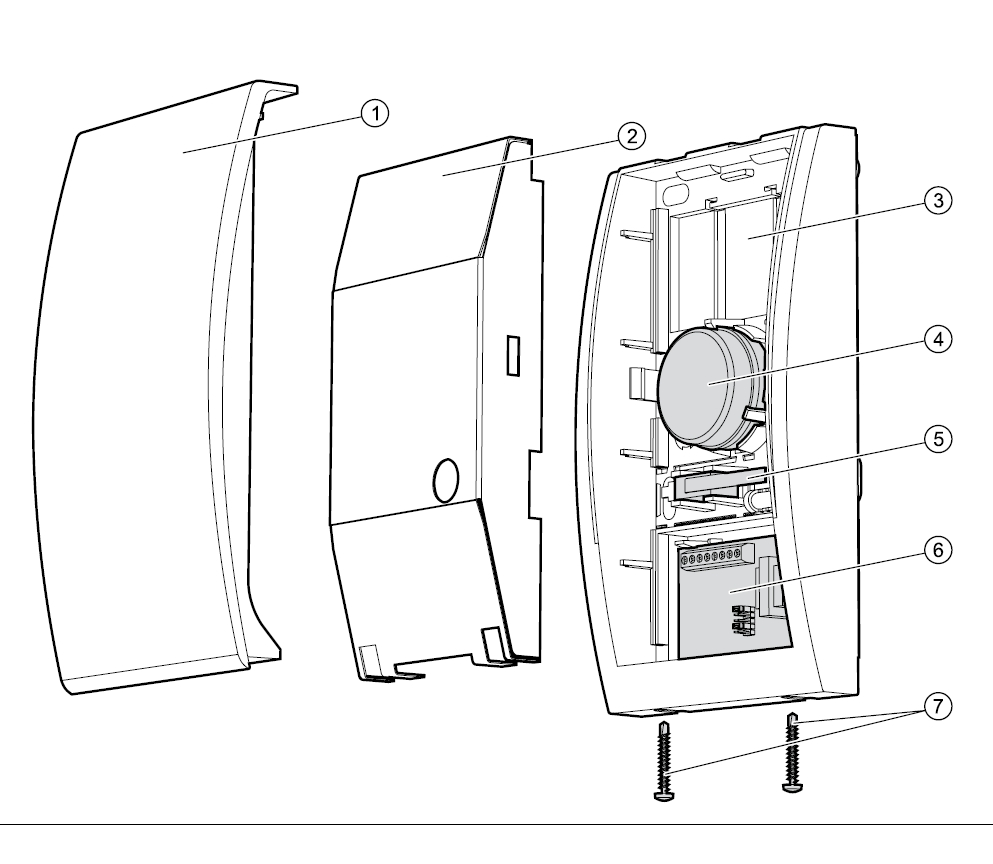 1
2
3
4
5
6
7