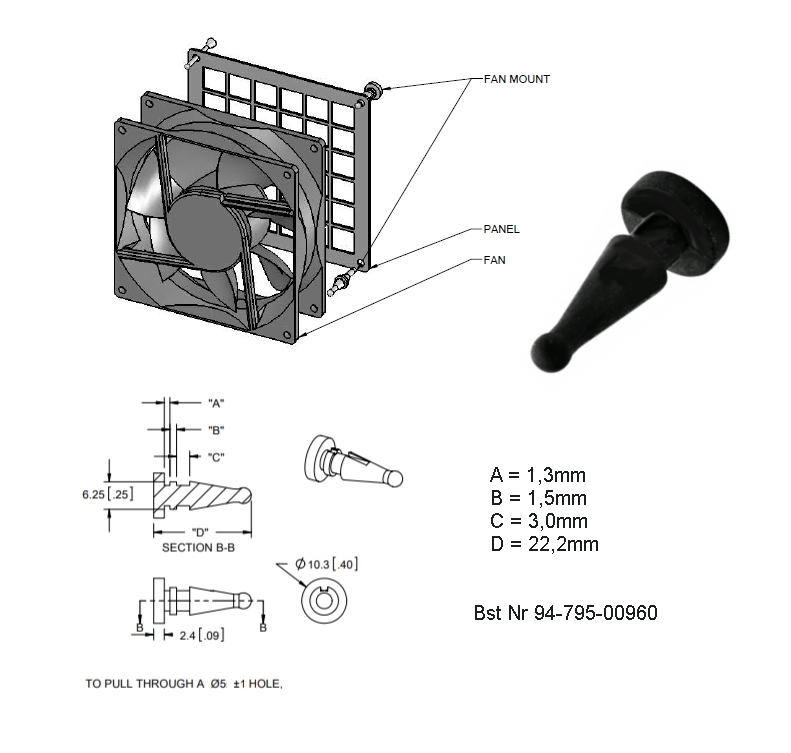 FAN MOUNT

PANEL

FAN

"A"

"B"

"C"

6.25 [.25]

"D"

SECTION B-B

$\phi$ 10.3 [.40]

B

2.4 [.09]

B

TO PULL THROUGH A Ø5 ±1 HOLE.

A = 1,3mm
B = 1,5mm
C = 3,0mm
D = 22,2mm

Bst Nr 94-795-00960