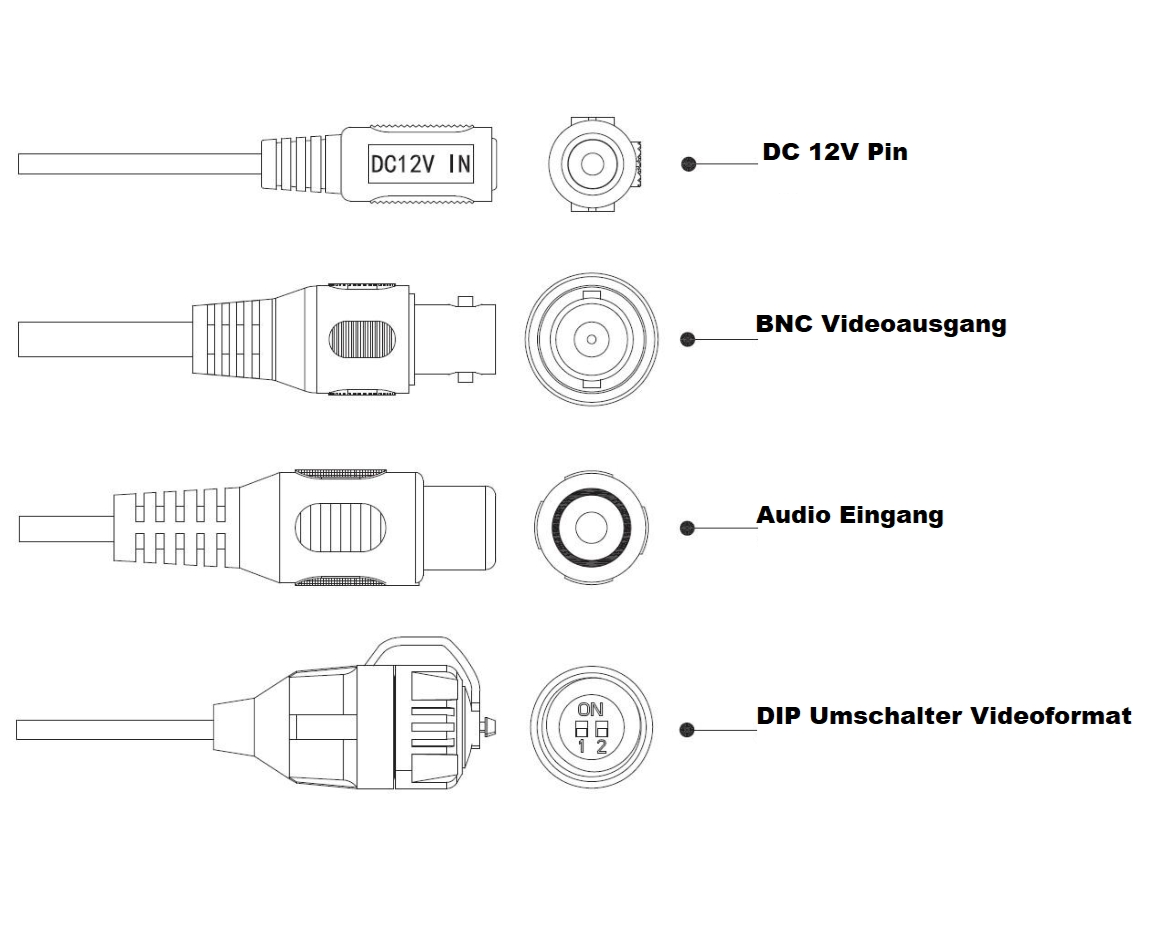 DC12V IN

DC 12V Pin

BNC Videoausgang

Audio Eingang

ON
1 2

DIP Umschalter Videoformat