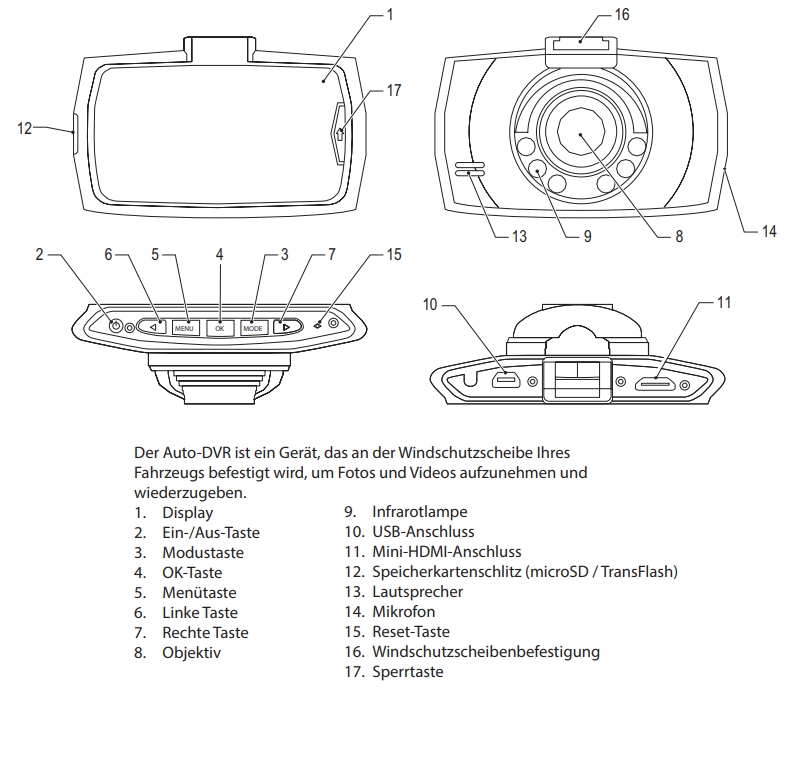 1
17
12
16
13
9
8
14
2
6
5
4
3
7
15
MENU
OK
MODE
10
11

Der Auto-DVR ist ein Gerät, das an der Windschutzscheibe Ihres Fahrzeugs befestigt wird, um Fotos und Videos aufzunehmen und wiederzugeben.

1. Display
2. Ein-/Aus-Taste
3. Modustaste
4. OK-Taste
5. Menütaste
6. Linke Taste
7. Rechte Taste
8. Objektiv
9. Infrarotlampe
10. USB-Anschluss
11. Mini-HDMI-Anschluss
12. Speicherkartenschlitz (microSD / TransFlash)
13. Lautsprecher
14. Mikrofon
15. Reset-Taste
16. Windschutzscheibenbefestigung
17. Sperrtaste