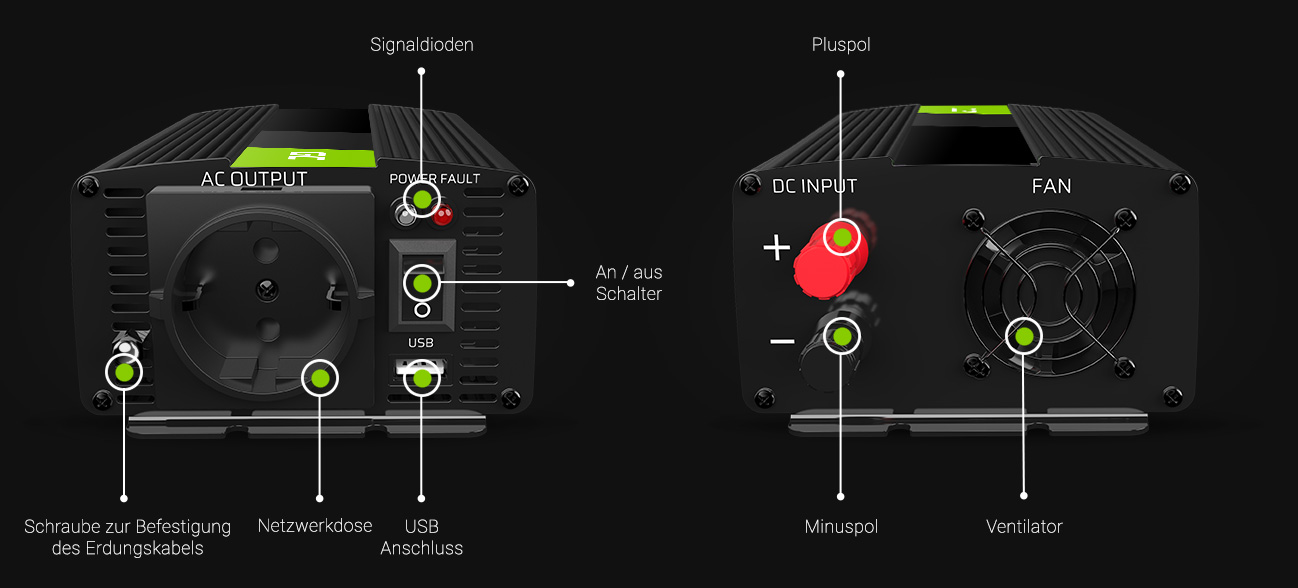 Signaldioden

AC OUTPUT

POWER FAULT

An / aus Schalter

USB

Schraube zur Befestigung des Erdungskabels

Netzwerkdose

USB Anschluss

Pluspol

DC INPUT

FAN

+

−

Minuspol

Ventilator