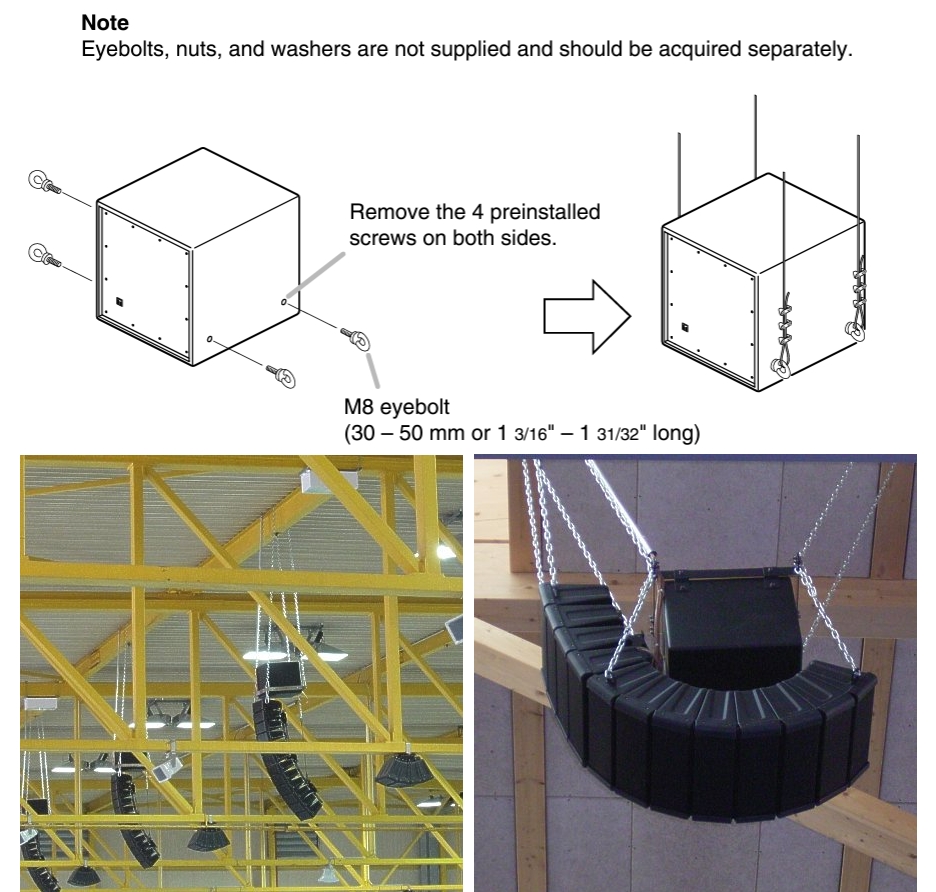 **Note**
Eyebolts, nuts, and washers are not supplied and should be acquired separately.

Remove the 4 preinstalled screws on both sides.

M8 eyebolt
(30 – 50 mm or 1 3/16" – 1 31/32" long)