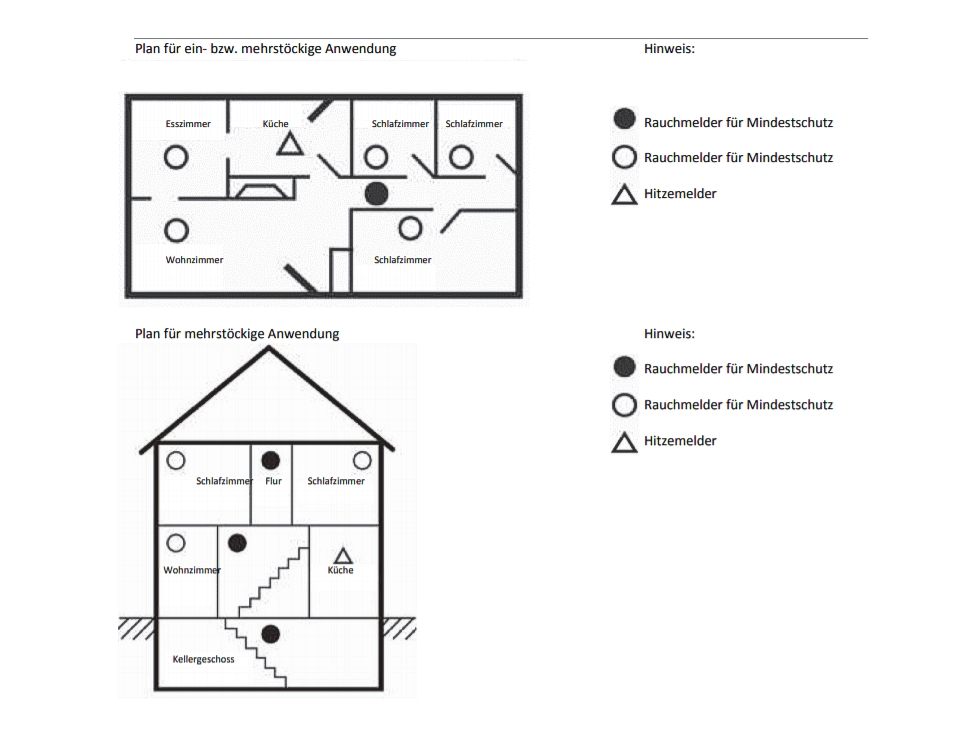 Plan für ein- bzw. mehrstöckige Anwendung

Esszimmer
Küche
Schlafzimmer
Schlafzimmer
Wohnzimmer
Schlafzimmer

Hinweis:
Rauchmelder für Mindestschutz
Rauchmelder für Mindestschutz
Hitzemelder

Plan für mehrstöckige Anwendung

Schlafzimmer
Flur
Schlafzimmer
Wohnzimmer
Küche
Kellergeschoss

Hinweis:
Rauchmelder für Mindestschutz
Rauchmelder für Mindestschutz
Hitzemelder