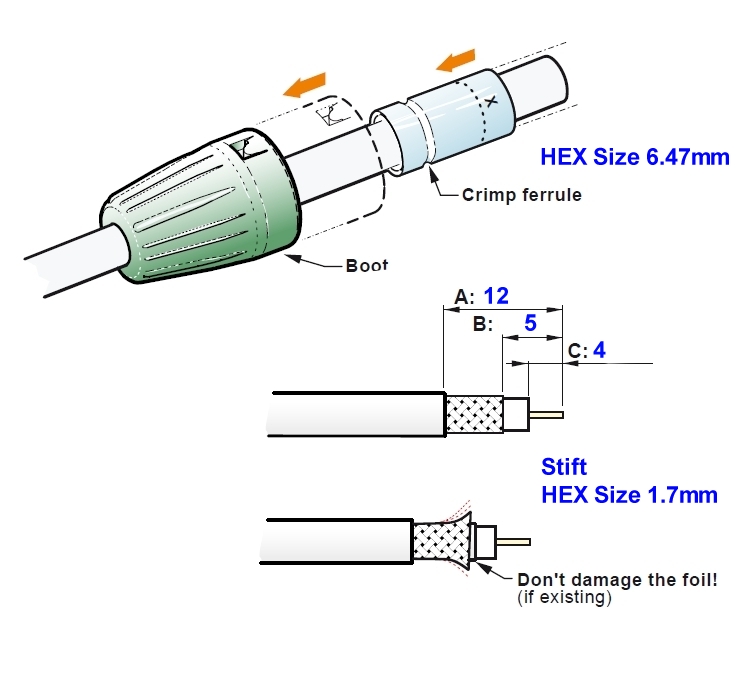 HEX Size 6.47mm

Crimp ferrule

Boot

A: 12

B: 5

C: 4

Stift
HEX Size 1.7mm

Don't damage the foil!
(if existing)