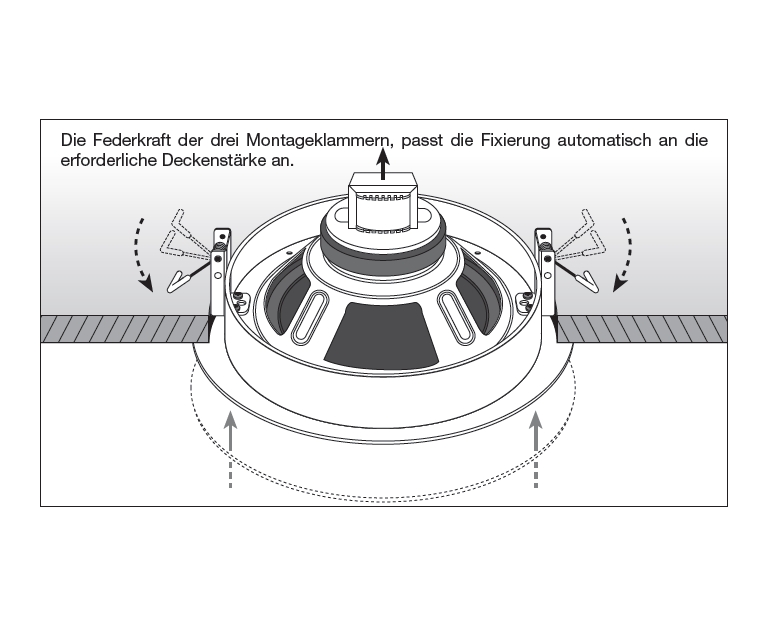 Die Federkraft der drei Montageklammern, passt die Fixierung automatisch an die erforderliche Deckenstärke an.