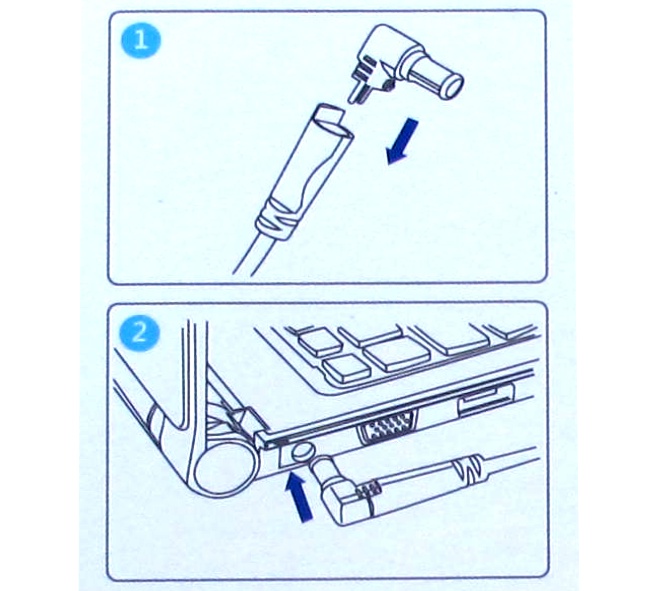 1

2