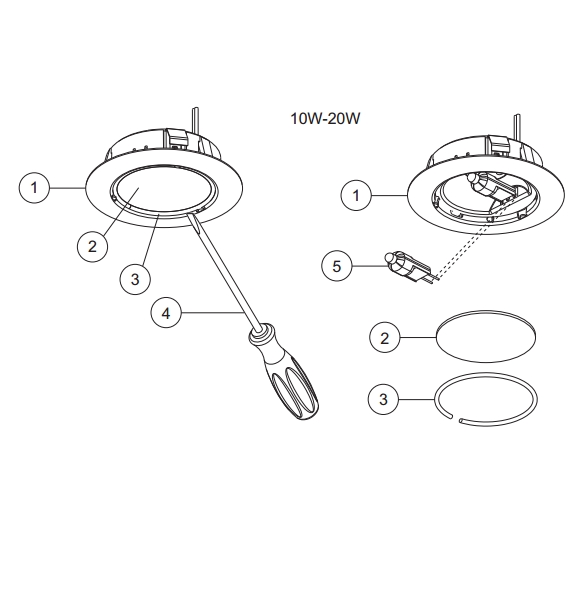 10W-20W

1
2
3
4

1
5
2
3