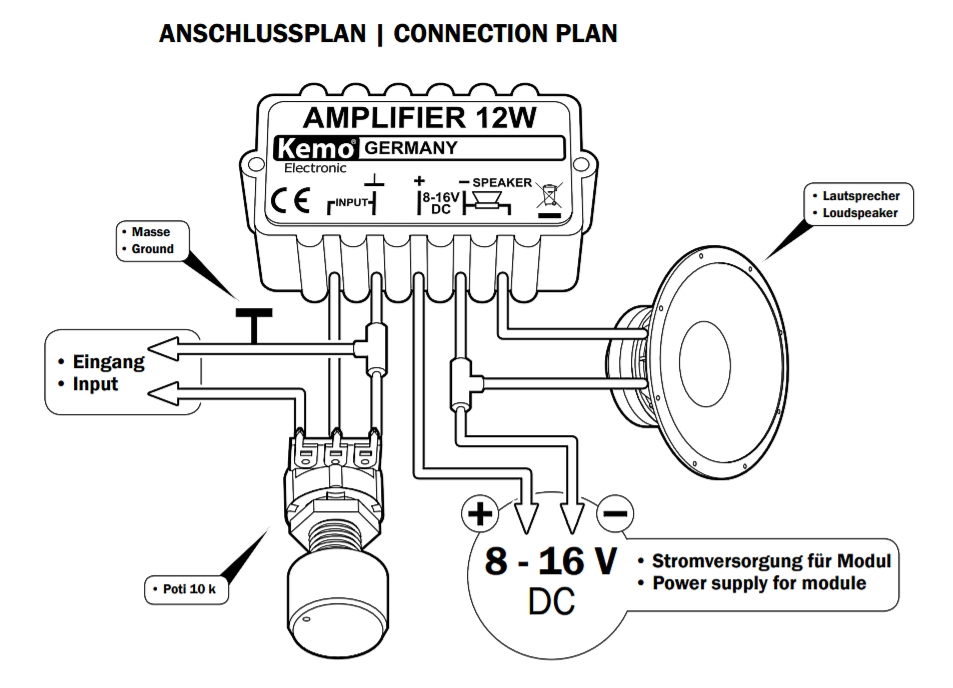 ANSCHLUSSPLAN | CONNECTION PLAN

AMPLIFIER 12W

Kemo® GERMANY
Electronic

CE

INPUT

+
8-16V DC

− SPEAKER

• Masse
• Ground

• Lautsprecher
• Loudspeaker

• Eingang
• Input

• Poti 10 k

+

−

8 - 16 V
DC

• Stromversorgung für Modul
• Power supply for module