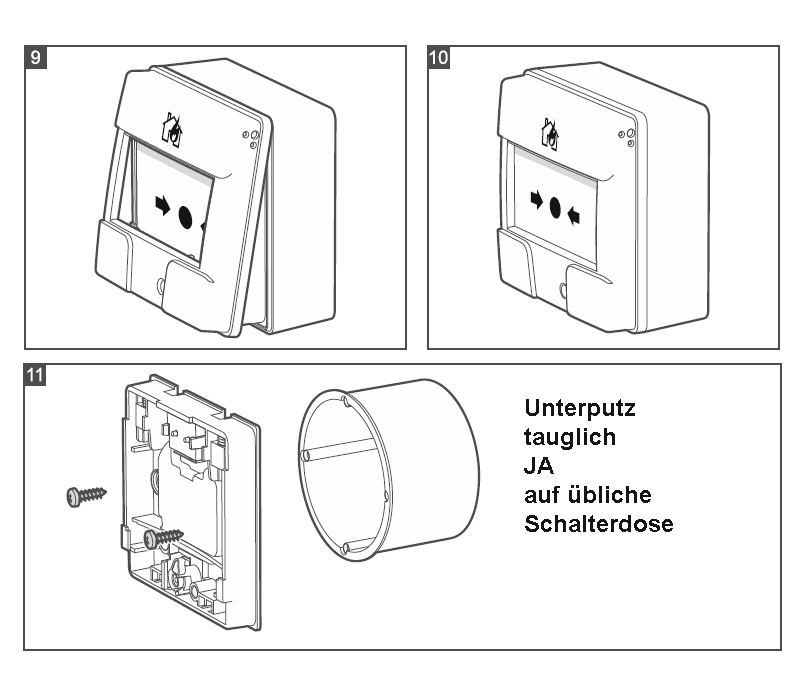 9

10

11

Unterputz
tauglich
JA
auf übliche
Schalterdose