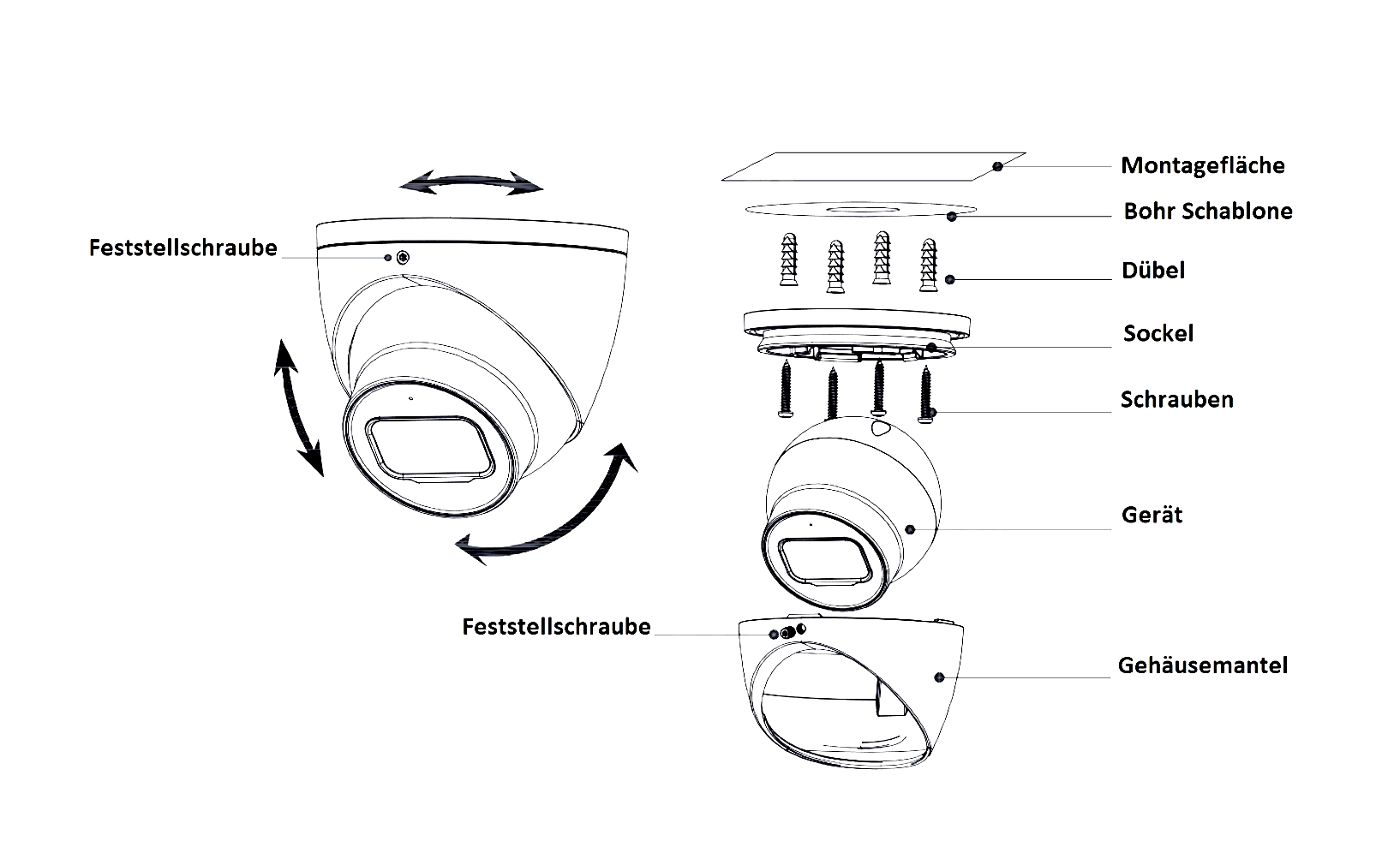 Feststellschraube

Montagefläche

Bohr Schablone

Dübel

Sockel

Schrauben

Gerät

Feststellschraube

Gehäusemantel