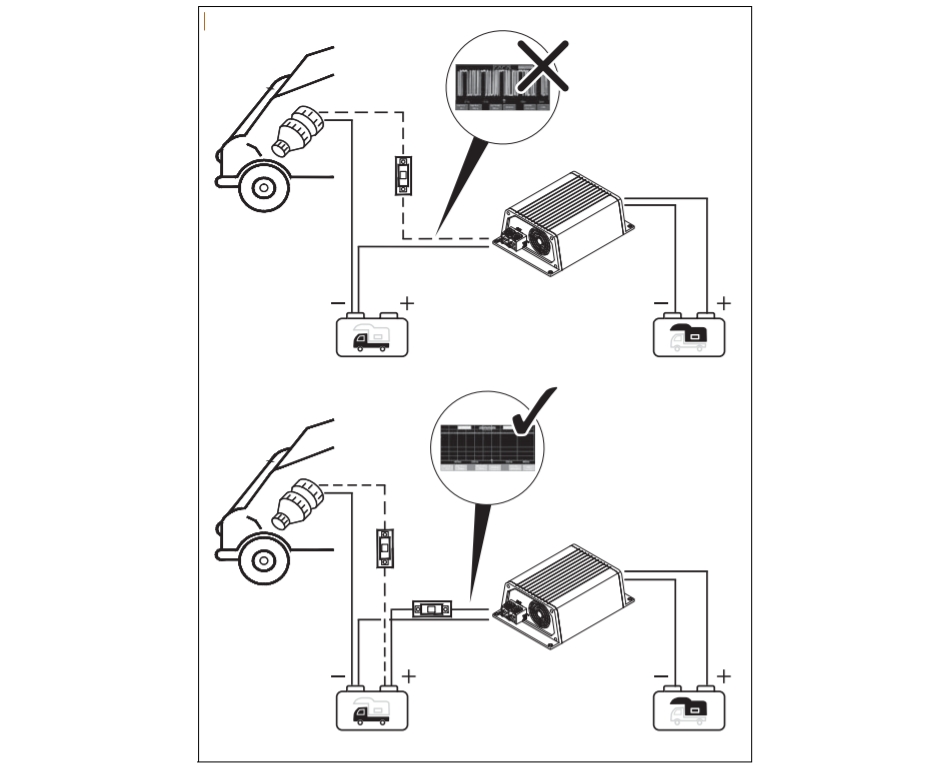 −
+
−
+
−
+
−
+