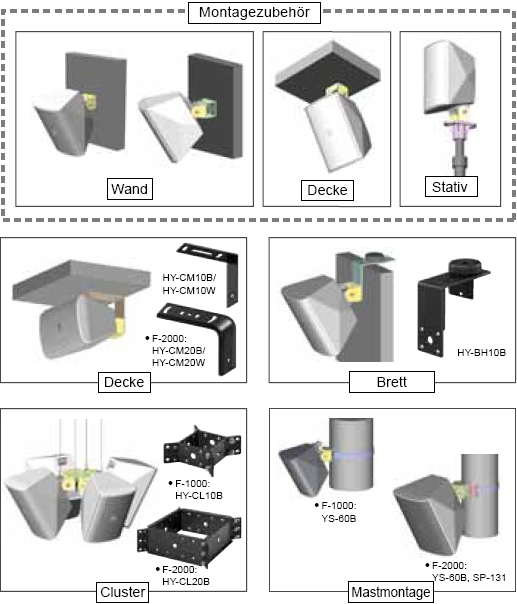 Montagezubehör

Wand

Decke

Stativ

HY-CM10B/
HY-CM10W

• F-2000:
HY-CM20B/
HY-CM20W

Decke

HY-BH10B

Brett

• F-1000:
HY-CL10B

• F-2000:
HY-CL20B

Cluster

• F-1000:
YS-60B

• F-2000:
YS-60B, SP-131

Mastmontage