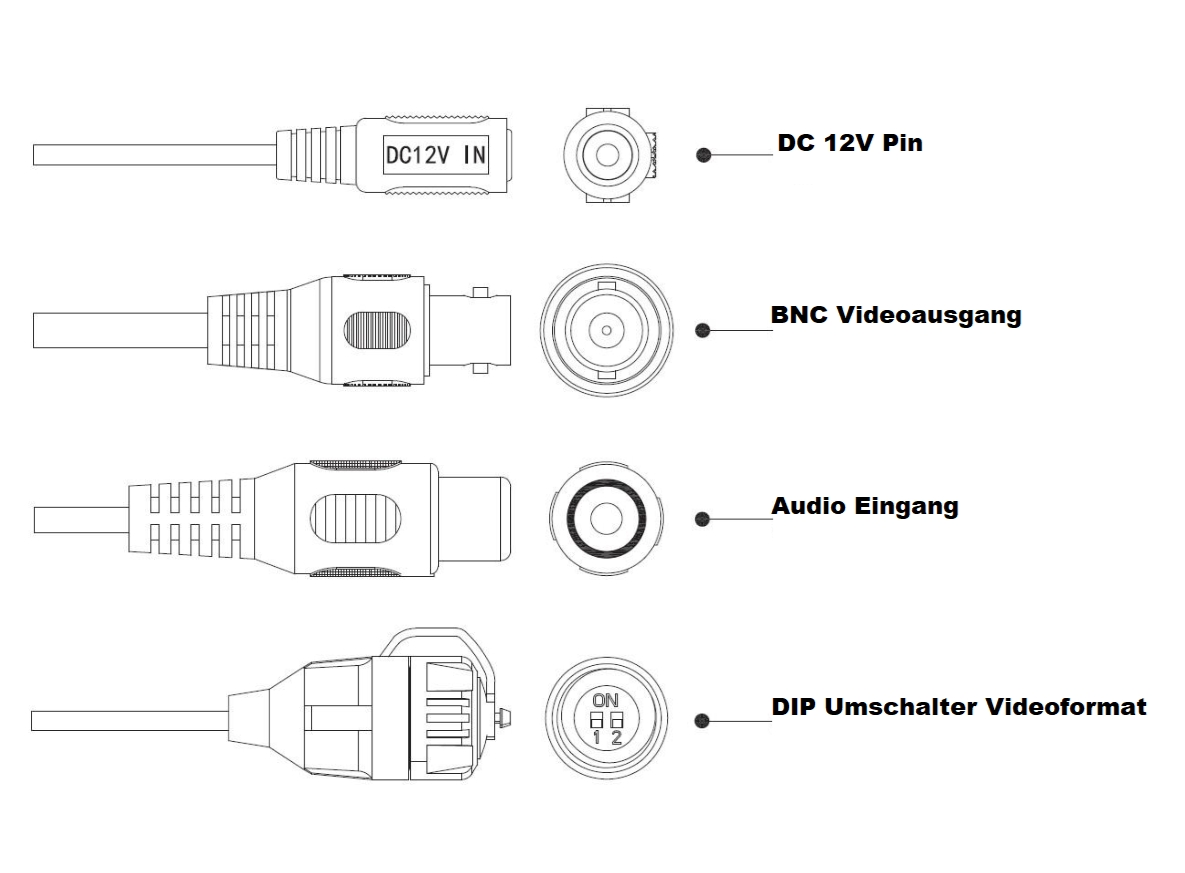 DC12V IN

DC 12V Pin

BNC Videoausgang

Audio Eingang

ON
1 2

DIP Umschalter Videoformat