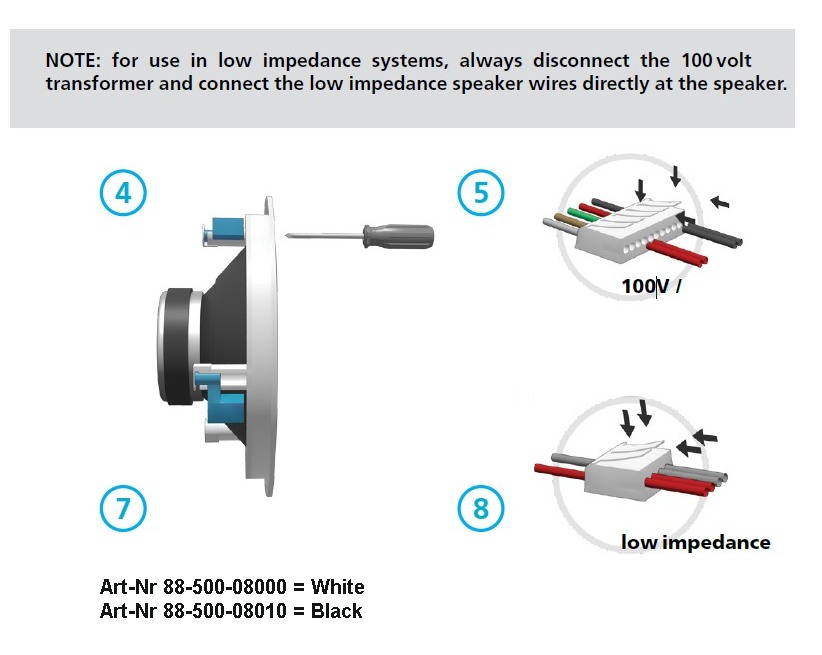 NOTE: for use in low impedance systems, always disconnect the 100 volt transformer and connect the low impedance speaker wires directly at the speaker.

4

5

100V /

7

8

low impedance

Art-Nr 88-500-08000 = White
Art-Nr 88-500-08010 = Black