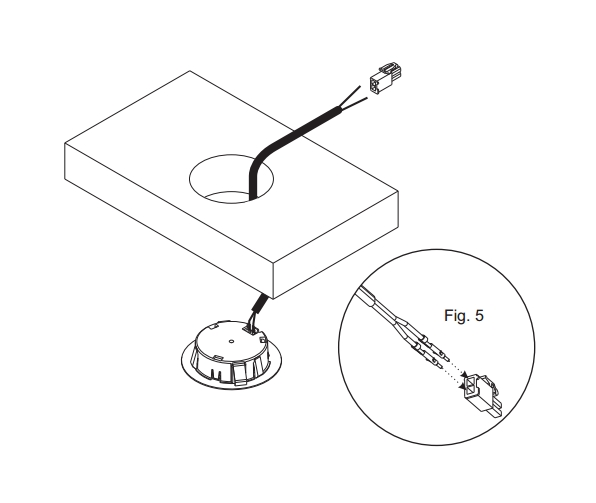 Fig. 5