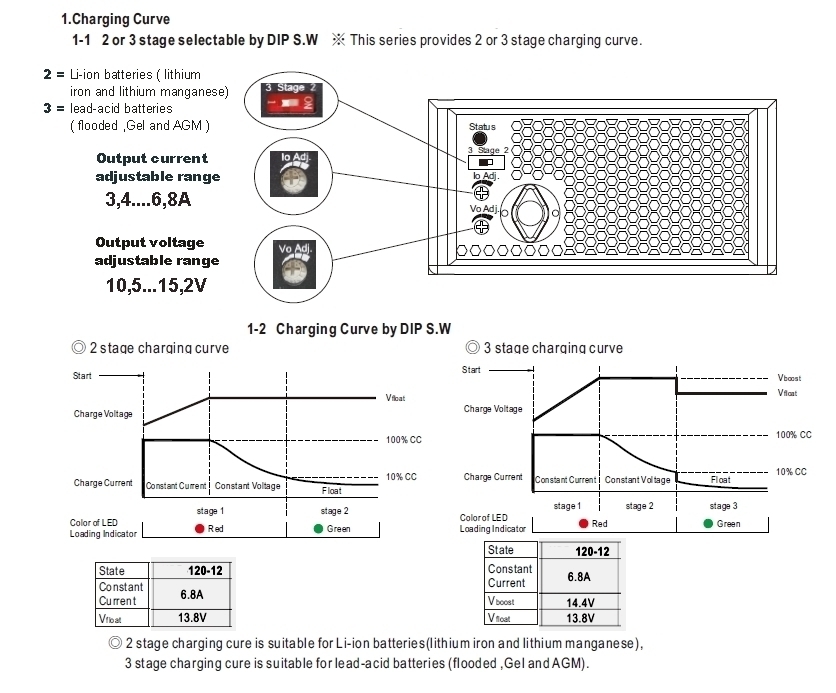 1.Charging Curve

1-1 2 or 3 stage selectable by DIP S.W ※ This series provides 2 or 3 stage charging curve.

2 = Li-ion batteries ( lithium iron and lithium manganese)
3 = lead-acid batteries ( flooded ,Gel and AGM )

3 Stage 2

Output current adjustable range
3,4....6,8A

Io Adj.

Output voltage adjustable range
10,5...15,2V

Vo Adj.

Status
3 Stage 2
Io Adj.
Vo Adj.

1-2 Charging Curve by DIP S.W

◎ 2 stage charging curve

Start
Charge Voltage
$V_{float}$
100% CC
10% CC
Charge Current
Constant Current
Constant Voltage
Float
stage 1
stage 2
Color of LED Loading Indicator
Red
Green

| State | 120-12 |
|---|---|
| Constant Current | 6.8A |
| $V_{float}$ | 13.8V |

◎ 3 stage charging curve

Start
Charge Voltage
$V_{boost}$
$V_{float}$
100% CC
10% CC
Charge Current
Constant Current
Constant Voltage
Float
stage 1
stage 2
stage 3
Color of LED Loading Indicator
Red
Green

| State | 120-12 |
|---|---|
| Constant Current | 6.8A |
| $V_{boost}$ | 14.4V |
| $V_{float}$ | 13.8V |

◎ 2 stage charging cure is suitable for Li-ion batteries(lithium iron and lithium manganese), 3 stage charging cure is suitable for lead-acid batteries (flooded ,Gel and AGM).