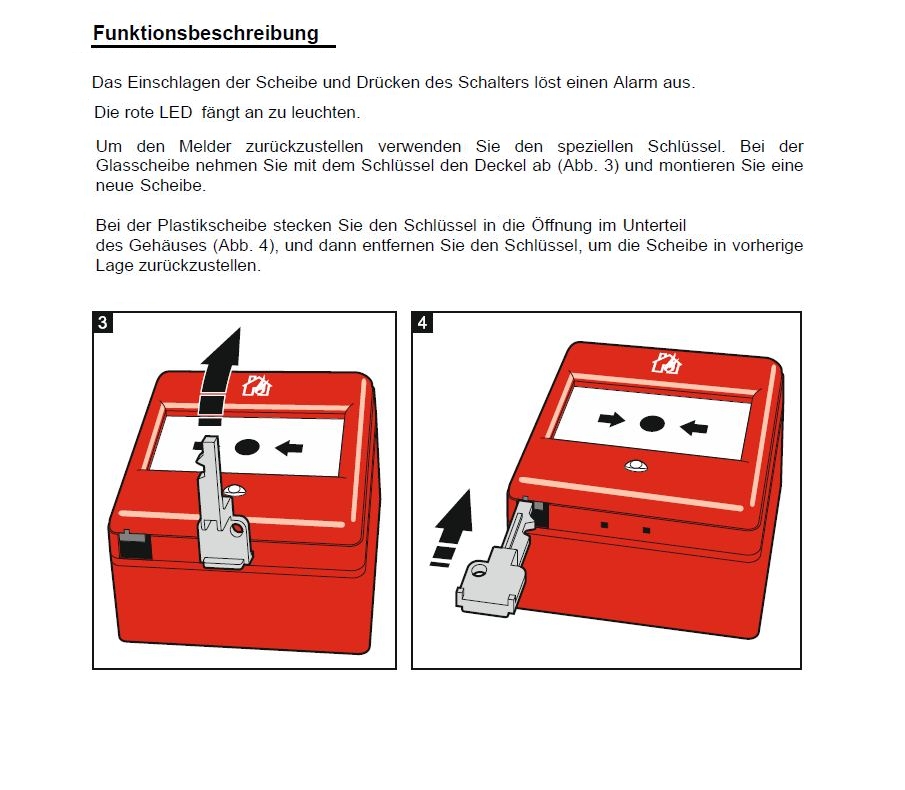 Funktionsbeschreibung

Das Einschlagen der Scheibe und Drücken des Schalters löst einen Alarm aus.

Die rote LED fängt an zu leuchten.

Um den Melder zurückzustellen verwenden Sie den speziellen Schlüssel. Bei der Glasscheibe nehmen Sie mit dem Schlüssel den Deckel ab (Abb. 3) und montieren Sie eine neue Scheibe.

Bei der Plastikscheibe stecken Sie den Schlüssel in die Öffnung im Unterteil des Gehäuses (Abb. 4), und dann entfernen Sie den Schlüssel, um die Scheibe in vorherige Lage zurückzustellen.

3

4