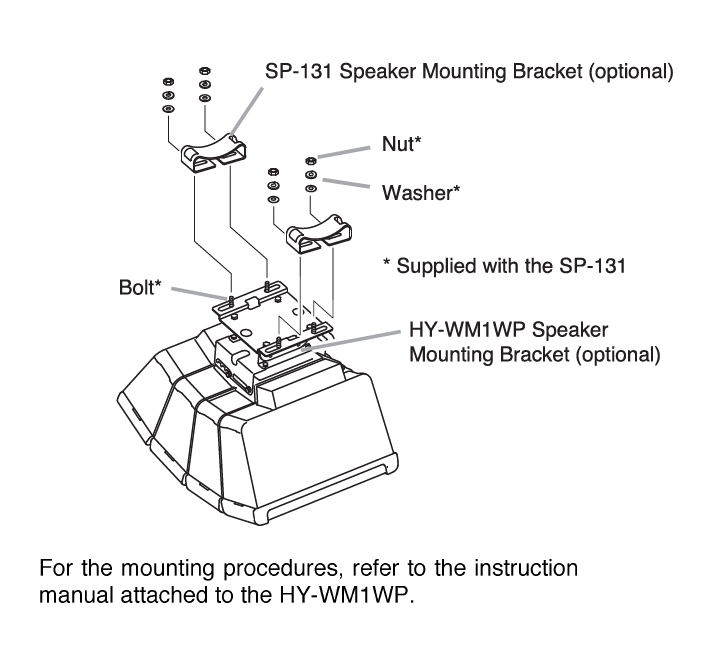 SP-131 Speaker Mounting Bracket (optional)

Nut*

Washer*

* Supplied with the SP-131

Bolt*

HY-WM1WP Speaker Mounting Bracket (optional)

For the mounting procedures, refer to the instruction manual attached to the HY-WM1WP.