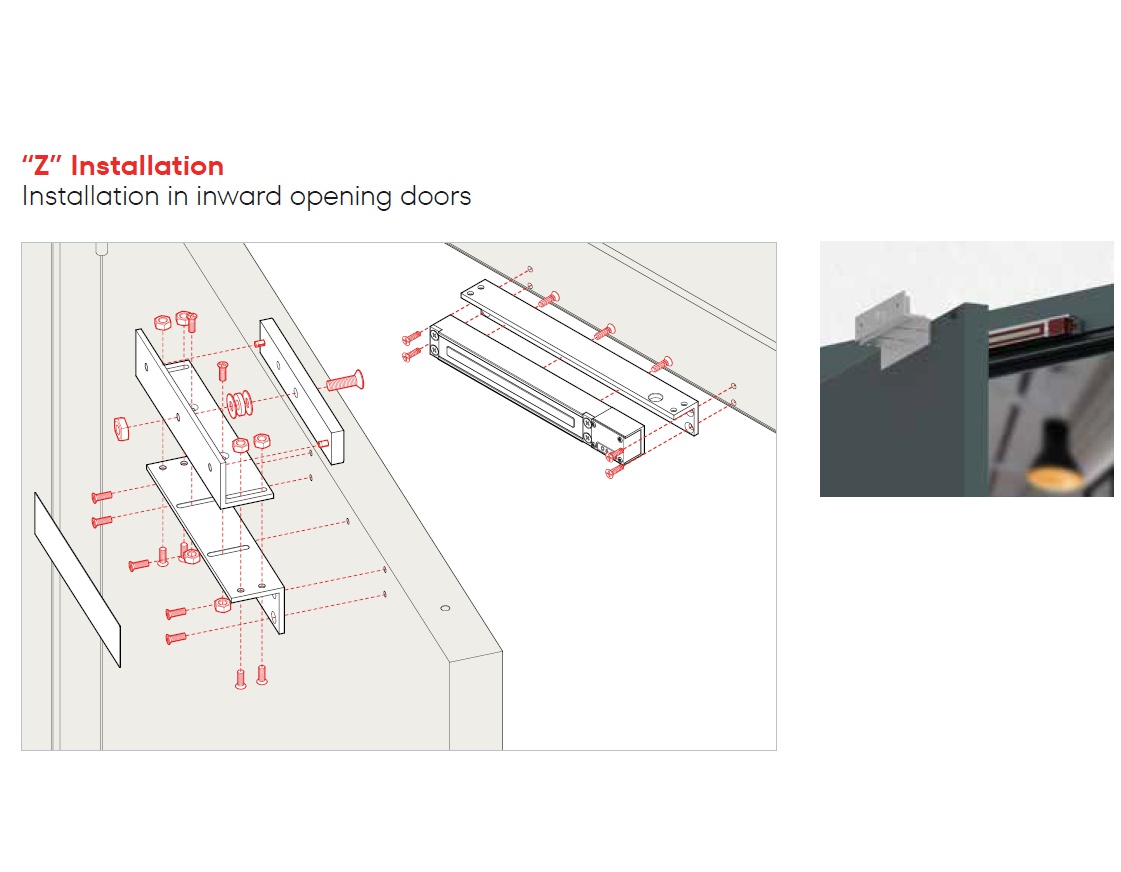 "Z" Installation
Installation in inward opening doors