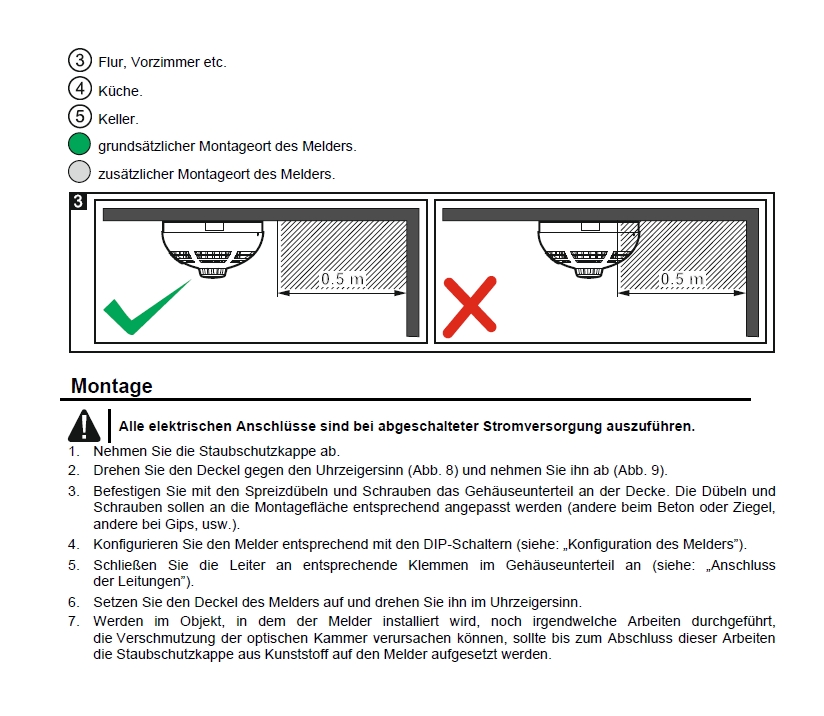 ③ Flur, Vorzimmer etc.

④ Küche.

⑤ Keller.

grundsätzlicher Montageort des Melders.

zusätzlicher Montageort des Melders.

3

0.5 m

0.5 m

Montage

Alle elektrischen Anschlüsse sind bei abgeschalteter Stromversorgung auszuführen.

1. Nehmen Sie die Staubschutzkappe ab.
2. Drehen Sie den Deckel gegen den Uhrzeigersinn (Abb. 8) und nehmen Sie ihn ab (Abb. 9).
3. Befestigen Sie mit den Spreizdübeln und Schrauben das Gehäuseunterteil an der Decke. Die Dübeln und Schrauben sollen an die Montagefläche entsprechend angepasst werden (andere beim Beton oder Ziegel, andere bei Gips, usw.).
4. Konfigurieren Sie den Melder entsprechend mit den DIP-Schaltern (siehe: „Konfiguration des Melders").
5. Schließen Sie die Leiter an entsprechende Klemmen im Gehäuseunterteil an (siehe: „Anschluss der Leitungen").
6. Setzen Sie den Deckel des Melders auf und drehen Sie ihn im Uhrzeigersinn.
7. Werden im Objekt, in dem der Melder installiert wird, noch irgendwelche Arbeiten durchgeführt, die Verschmutzung der optischen Kammer verursachen können, sollte bis zum Abschluss dieser Arbeiten die Staubschutzkappe aus Kunststoff auf den Melder aufgesetzt werden.