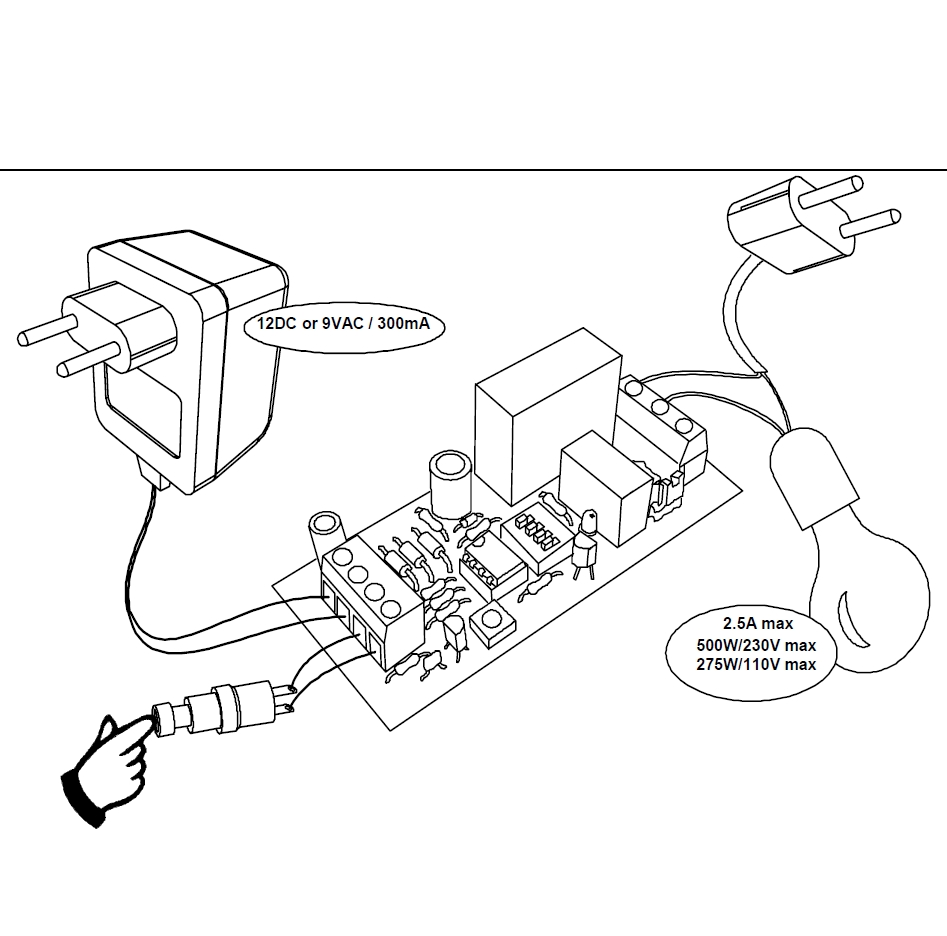 12DC or 9VAC / 300mA

2.5A max
500W/230V max
275W/110V max