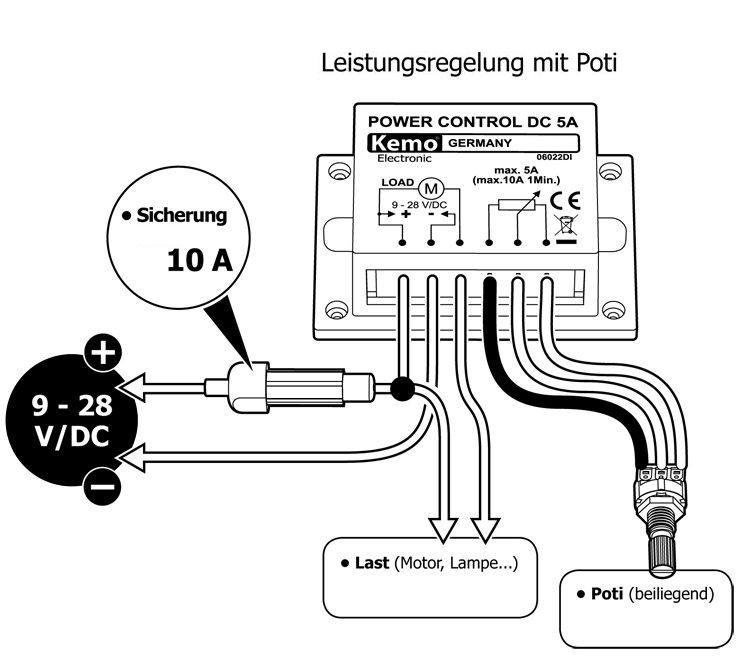 Leistungsregelung mit Poti

POWER CONTROL DC 5A
Kemo GERMANY
Electronic
06022DI
LOAD M
9 - 28 V/DC
+ -
max. 5A
(max.10A 1Min.)
CE

• Sicherung
10 A

+
9 - 28
V/DC
−

• Last (Motor, Lampe...)

• Poti (beiliegend)