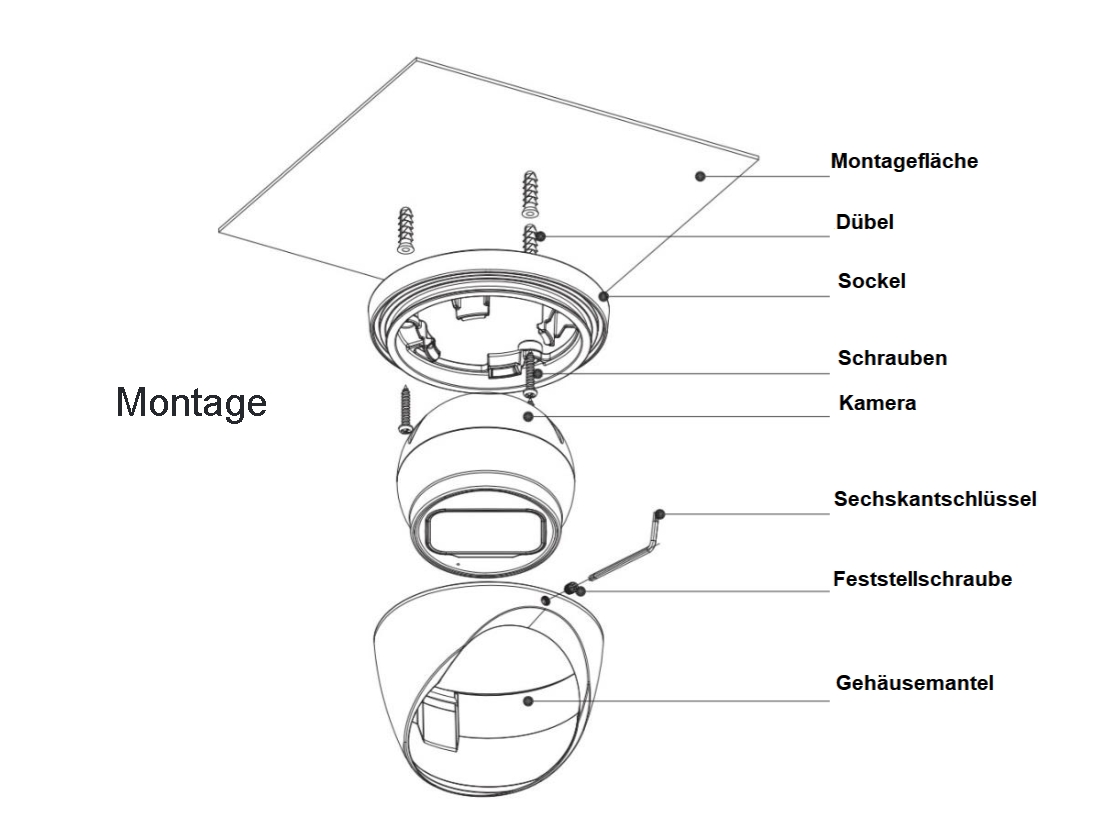 Montage

Montagefläche
Dübel
Sockel
Schrauben
Kamera
Sechskantschlüssel
Feststellschraube
Gehäusemantel